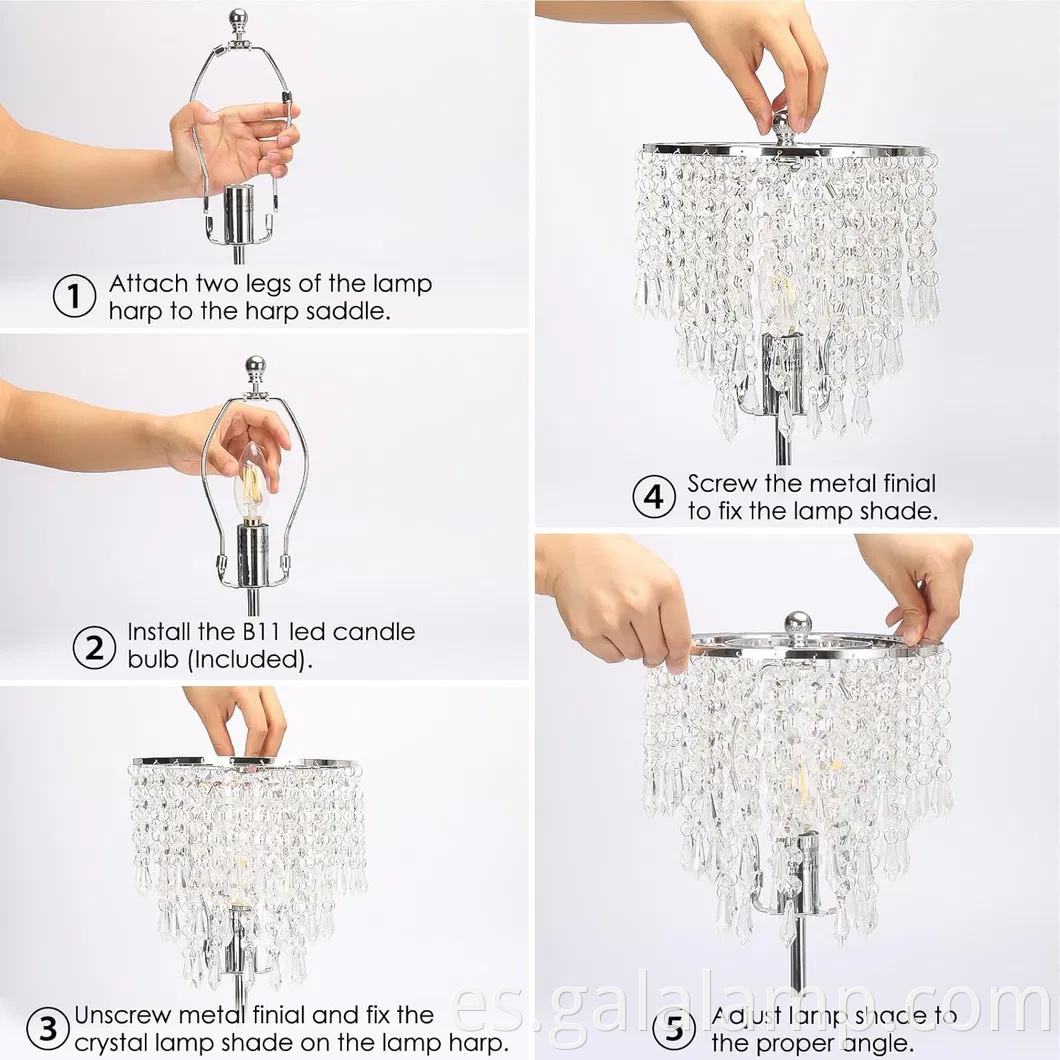 1 Attach two legs of the lamp harp to the harp saddle.

2 Install the B11 led candle bulb (Included).

3 Unscrew metal finial and fix the crystal lamp shade on the lamp harp.

4 Screw the metal finial to fix the lamp shade.

5 Adjust lamp shade to the proper angle.

es.galalamp.com